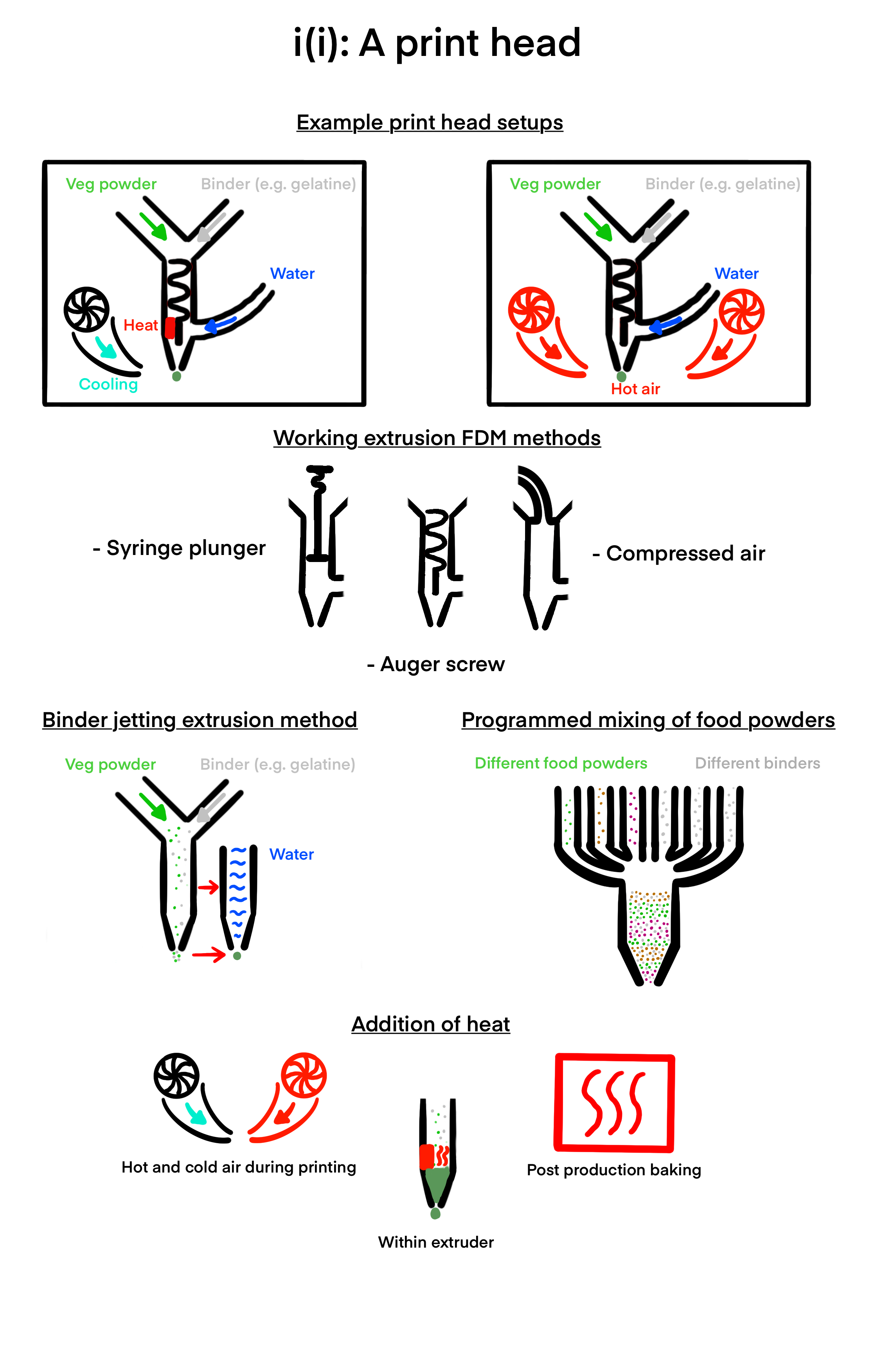 i(i): A print head

Example print head setups

Veg powder
Binder (e.g. gelatine)
Water
Heat
Cooling

Veg powder
Binder (e.g. gelatine)
Water
Hot air

Working extrusion FDM methods

- Syringe plunger

- Compressed air

- Auger screw

Binder jetting extrusion method

Veg powder
Binder (e.g. gelatine)
Water

Programmed mixing of food powders

Different food powders
Different binders

Addition of heat

Hot and cold air during printing

Within extruder

Post production baking