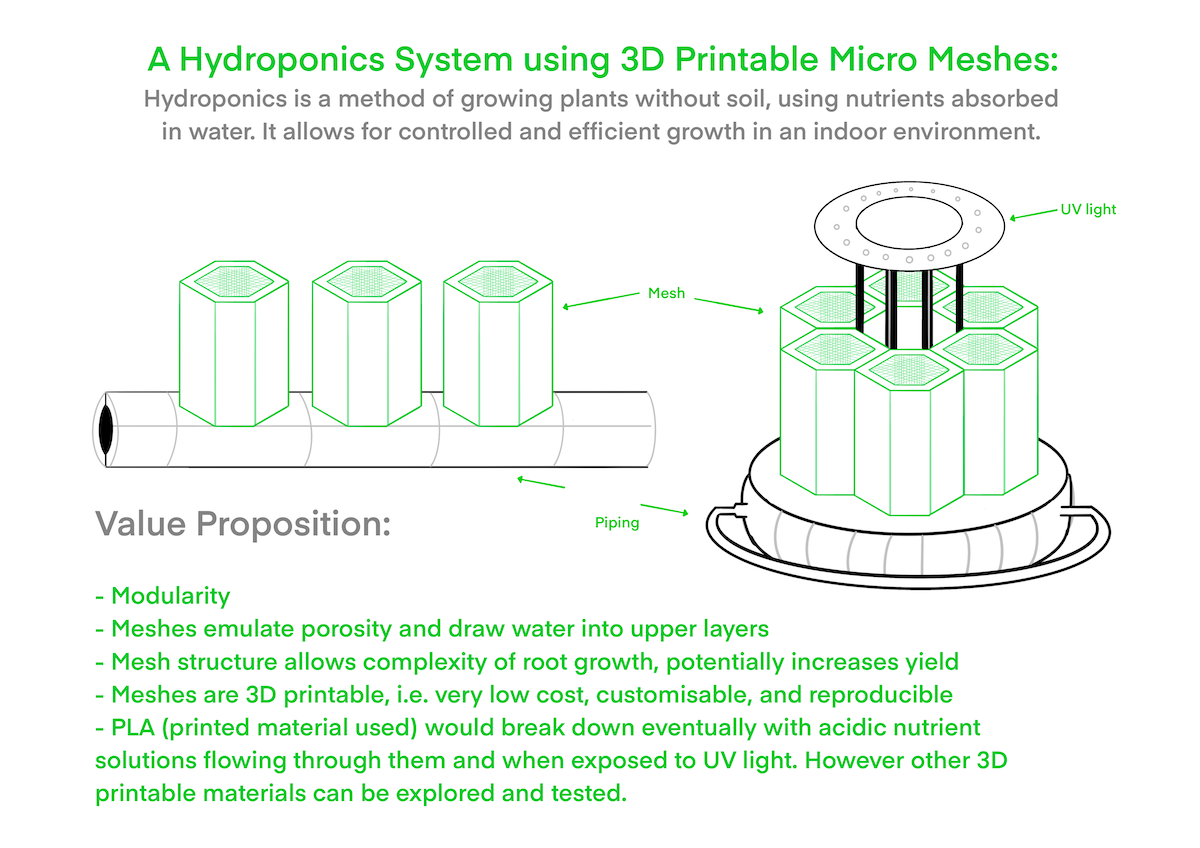 A Hydroponics System using 3D Printable Micro Meshes:
Hydroponics is a method of growing plants without soil, using nutrients absorbed in water. It allows for controlled and efficient growth in an indoor environment.

UV light

Mesh

Piping

Value Proposition:

- Modularity
- Meshes emulate porosity and draw water into upper layers
- Mesh structure allows complexity of root growth, potentially increases yield
- Meshes are 3D printable, i.e. very low cost, customisable, and reproducible
- PLA (printed material used) would break down eventually with acidic nutrient solutions flowing through them and when exposed to UV light. However other 3D printable materials can be explored and tested.